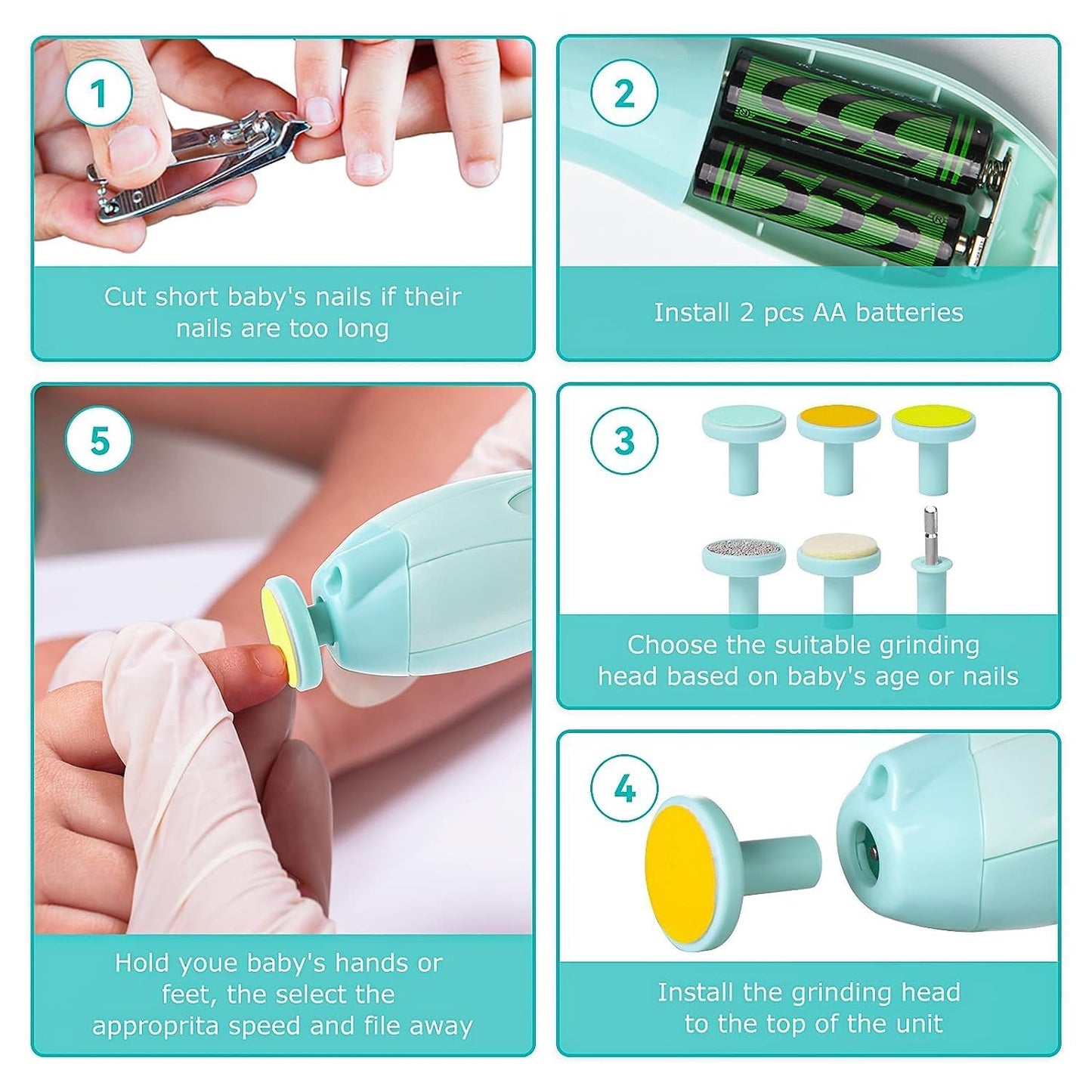 1

Cut short baby's nails if their nails are too long

2

555
555

Install 2 pcs AA batteries

5

Hold youe baby's hands or feet, the select the approprita speed and file away

3

Choose the suitable grinding head based on baby's age or nails

4

Install the grinding head to the top of the unit